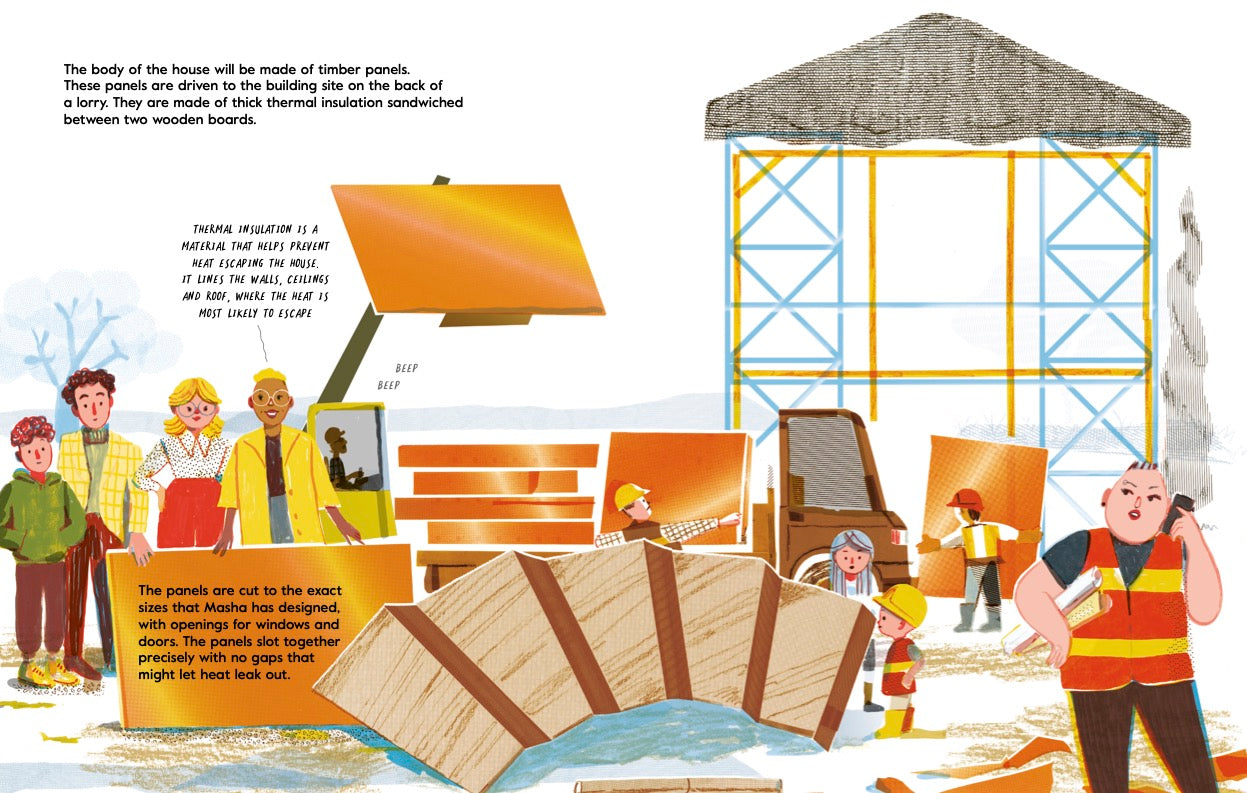 The body of the house will be made of timber panels. These panels are driven to the building site on the back of a lorry. They are made of thick thermal insulation sandwiched between two wooden boards.

THERMAL INSULATION IS A MATERIAL THAT HELPS PREVENT HEAT ESCAPING THE HOUSE. IT LINES THE WALLS, CEILINGS AND ROOF, WHERE THE HEAT IS MOST LIKELY TO ESCAPE

BEEP
BEEP

The panels are cut to the exact sizes that Masha has designed, with openings for windows and doors. The panels slot together precisely with no gaps that might let heat leak out.