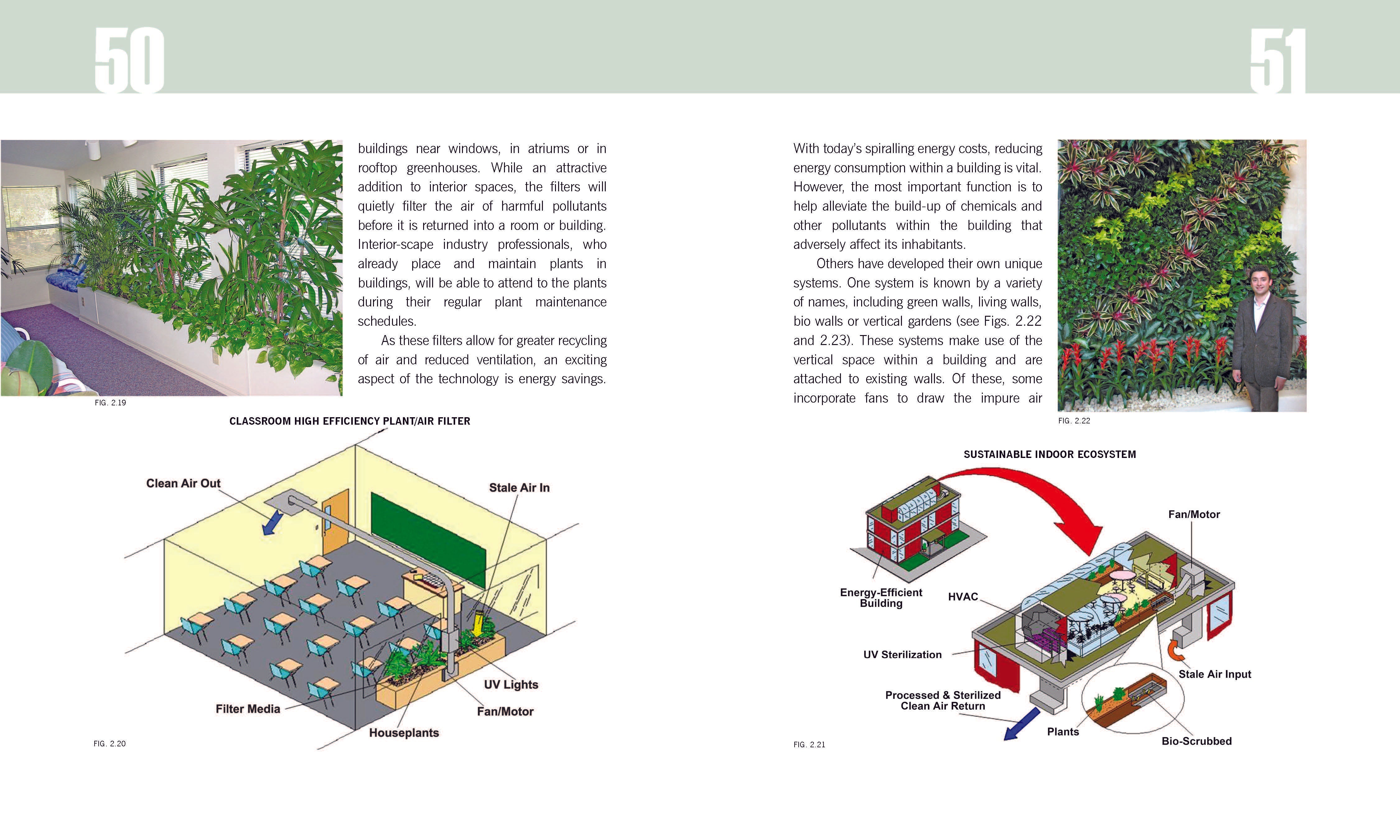 50

FIG. 2.19

buildings near windows, in atriums or in rooftop greenhouses. While an attractive addition to interior spaces, the filters will quietly filter the air of harmful pollutants before it is returned into a room or building. Interior-scape industry professionals, who already place and maintain plants in buildings, will be able to attend to the plants during their regular plant maintenance schedules.

As these filters allow for greater recycling of air and reduced ventilation, an exciting aspect of the technology is energy savings.

CLASSROOM HIGH EFFICIENCY PLANT/AIR FILTER

Clean Air Out

Stale Air In

UV Lights

Fan/Motor

Filter Media

Houseplants

FIG. 2.20

51

With today's spiralling energy costs, reducing energy consumption within a building is vital. However, the most important function is to help alleviate the build-up of chemicals and other pollutants within the building that adversely affect its inhabitants.

Others have developed their own unique systems. One system is known by a variety of names, including green walls, living walls, bio walls or vertical gardens (see Figs. 2.22 and 2.23). These systems make use of the vertical space within a building and are attached to existing walls. Of these, some incorporate fans to draw the impure air

FIG. 2.22

SUSTAINABLE INDOOR ECOSYSTEM

Fan/Motor

Energy-Efficient Building

HVAC

UV Sterilization

Stale Air Input

Processed & Sterilized Clean Air Return

Plants

Bio-Scrubbed

FIG. 2.21