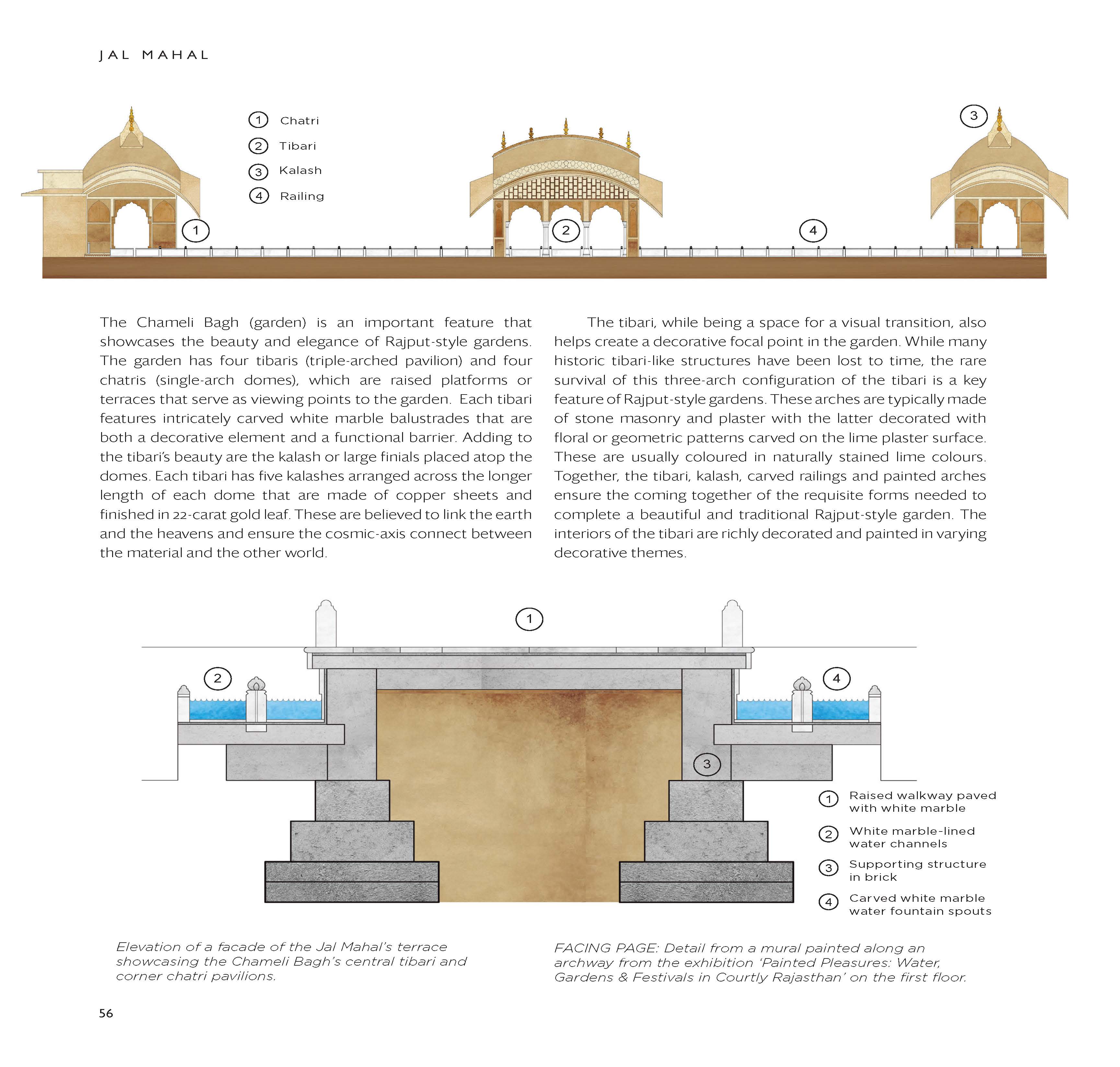 JAL MAHAL

1 Chatri
2 Tibari
3 Kalash
4 Railing

3

1

2

4

The Chameli Bagh (garden) is an important feature that showcases the beauty and elegance of Rajput-style gardens. The garden has four tibaris (triple-arched pavilion) and four chatris (single-arch domes), which are raised platforms or terraces that serve as viewing points to the garden. Each tibari features intricately carved white marble balustrades that are both a decorative element and a functional barrier. Adding to the tibari's beauty are the kalash or large finials placed atop the domes. Each tibari has five kalashes arranged across the longer length of each dome that are made of copper sheets and finished in 22-carat gold leaf. These are believed to link the earth and the heavens and ensure the cosmic-axis connect between the material and the other world.

The tibari, while being a space for a visual transition, also helps create a decorative focal point in the garden. While many historic tibari-like structures have been lost to time, the rare survival of this three-arch configuration of the tibari is a key feature of Rajput-style gardens. These arches are typically made of stone masonry and plaster with the latter decorated with floral or geometric patterns carved on the lime plaster surface. These are usually coloured in naturally stained lime colours. Together, the tibari, kalash, carved railings and painted arches ensure the coming together of the requisite forms needed to complete a beautiful and traditional Rajput-style garden. The interiors of the tibari are richly decorated and painted in varying decorative themes.

1

2

4

3

1 Raised walkway paved with white marble

2 White marble-lined water channels

3 Supporting structure in brick

4 Carved white marble water fountain spouts

Elevation of a facade of the Jal Mahal's terrace showcasing the Chameli Bagh's central tibari and corner chatri pavilions.

FACING PAGE: Detail from a mural painted along an archway from the exhibition 'Painted Pleasures: Water, Gardens & Festivals in Courtly Rajasthan' on the first floor.

56