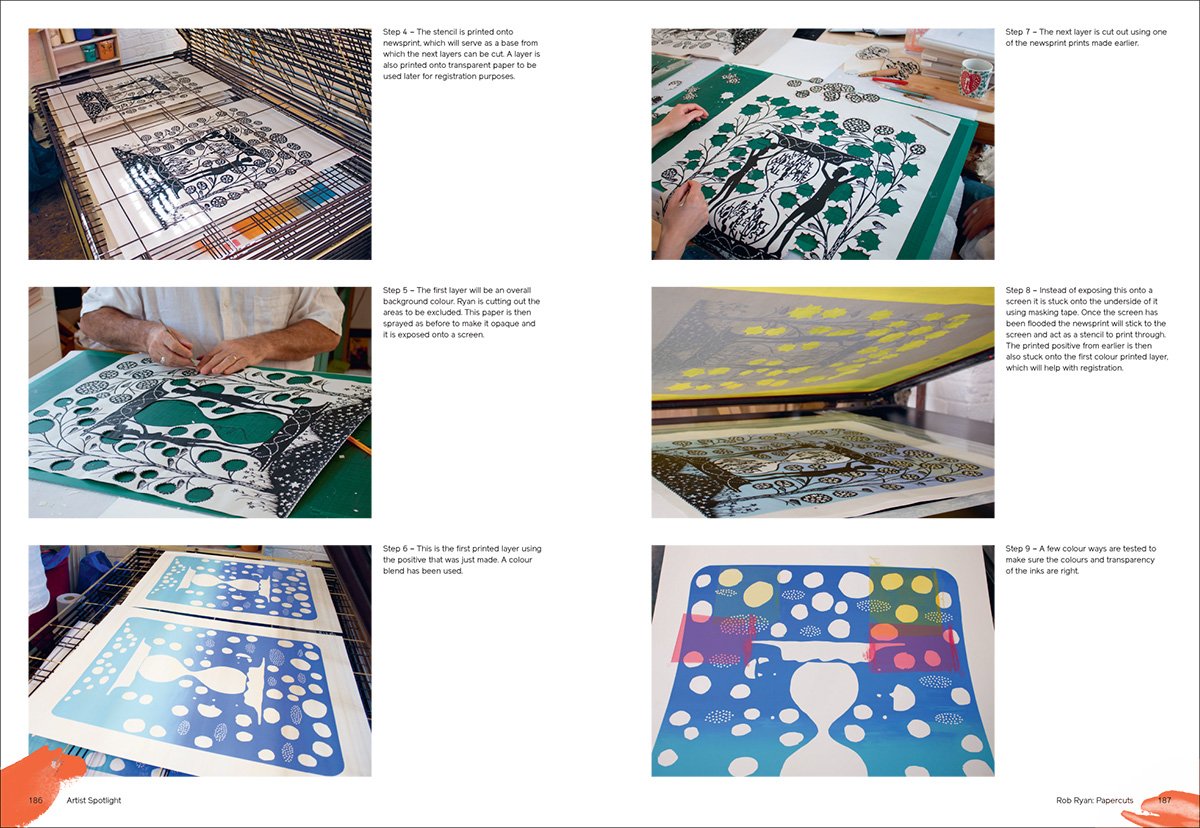 Step 4 – The stencil is printed onto newsprint, which will serve as a base from which the next layers can be cut. A layer is also printed onto transparent paper to be used later for registration purposes.

Step 5 – The first layer will be an overall background colour. Ryan is cutting out the areas to be excluded. This paper is then sprayed as before to make it opaque and it is exposed onto a screen.

Step 6 – This is the first printed layer using the positive that was just made. A colour blend has been used.

Step 7 – The next layer is cut out using one of the newsprint prints made earlier.

Step 8 – Instead of exposing this onto a screen it is stuck onto the underside of it using masking tape. Once the screen has been flooded the newsprint will stick to the screen and act as a stencil to print through. The printed positive from earlier is then also stuck onto the first colour printed layer, which will help with registration.

Step 9 – A few colour ways are tested to make sure the colours and transparency of the inks are right.

186 Artist Spotlight

Rob Ryan: Papercuts 187