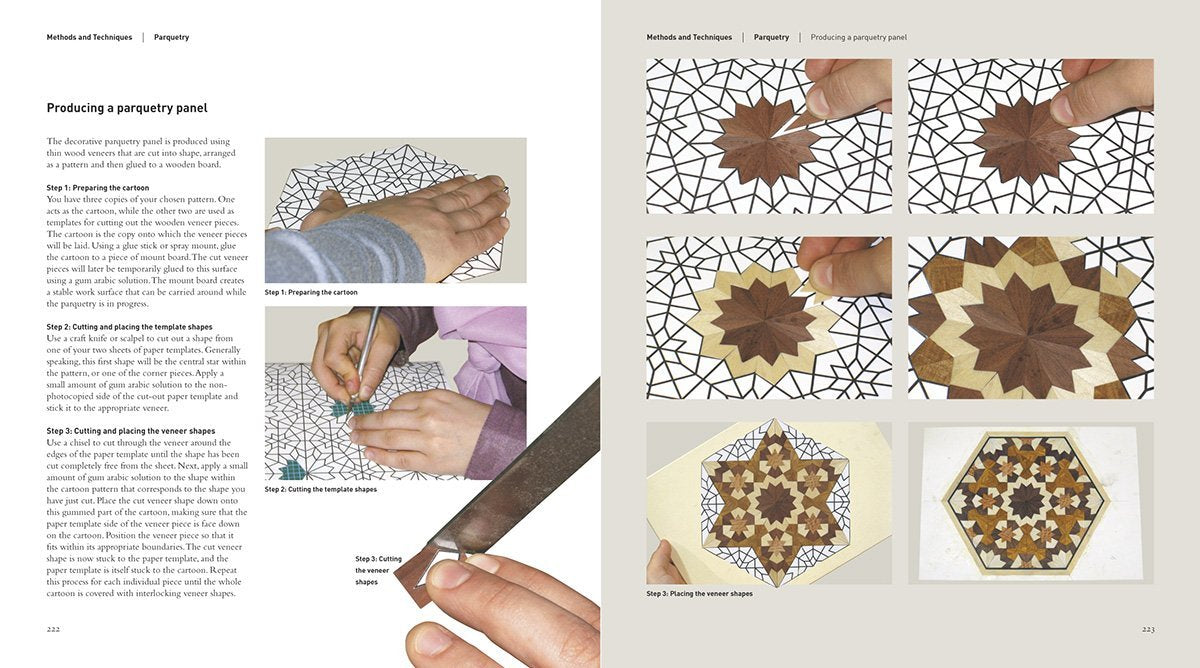 Methods and Techniques | Parquetry

Producing a parquetry panel

The decorative parquetry panel is produced using thin wood veneers that are cut into shape, arranged as a pattern and then glued to a wooden board.

Step 1: Preparing the cartoon
You have three copies of your chosen pattern. One acts as the cartoon, while the other two are used as templates for cutting out the wooden veneer pieces. The cartoon is the copy onto which the veneer pieces will be laid. Using a glue stick or spray mount, glue the cartoon to a piece of mount board. The cut veneer pieces will later be temporarily glued to this surface using a gum arabic solution. The mount board creates a stable work surface that can be carried around while the parquetry is in progress.

Step 2: Cutting and placing the template shapes
Use a craft knife or scalpel to cut out a shape from one of your two sheets of paper templates. Generally speaking, this first shape will be the central star within the pattern, or one of the corner pieces. Apply a small amount of gum arabic solution to the non-photocopied side of the cut-out paper template and stick it to the appropriate veneer.

Step 3: Cutting and placing the veneer shapes
Use a chisel to cut through the veneer around the edges of the paper template until the shape has been cut completely free from the sheet. Next, apply a small amount of gum arabic solution to the shape within the cartoon pattern that corresponds to the shape you have just cut. Place the cut veneer shape down onto this gummed part of the cartoon, making sure that the paper template side of the veneer piece is face down on the cartoon. Position the veneer piece so that it fits within its appropriate boundaries. The cut veneer shape is now stuck to the paper template, and the paper template is itself stuck to the cartoon. Repeat this process for each individual piece until the whole cartoon is covered with interlocking veneer shapes.

Step 1: Preparing the cartoon

Step 2: Cutting the template shapes

Step 3: Cutting the veneer shapes

222

Methods and Techniques | Parquetry | Producing a parquetry panel

Step 3: Placing the veneer shapes

223