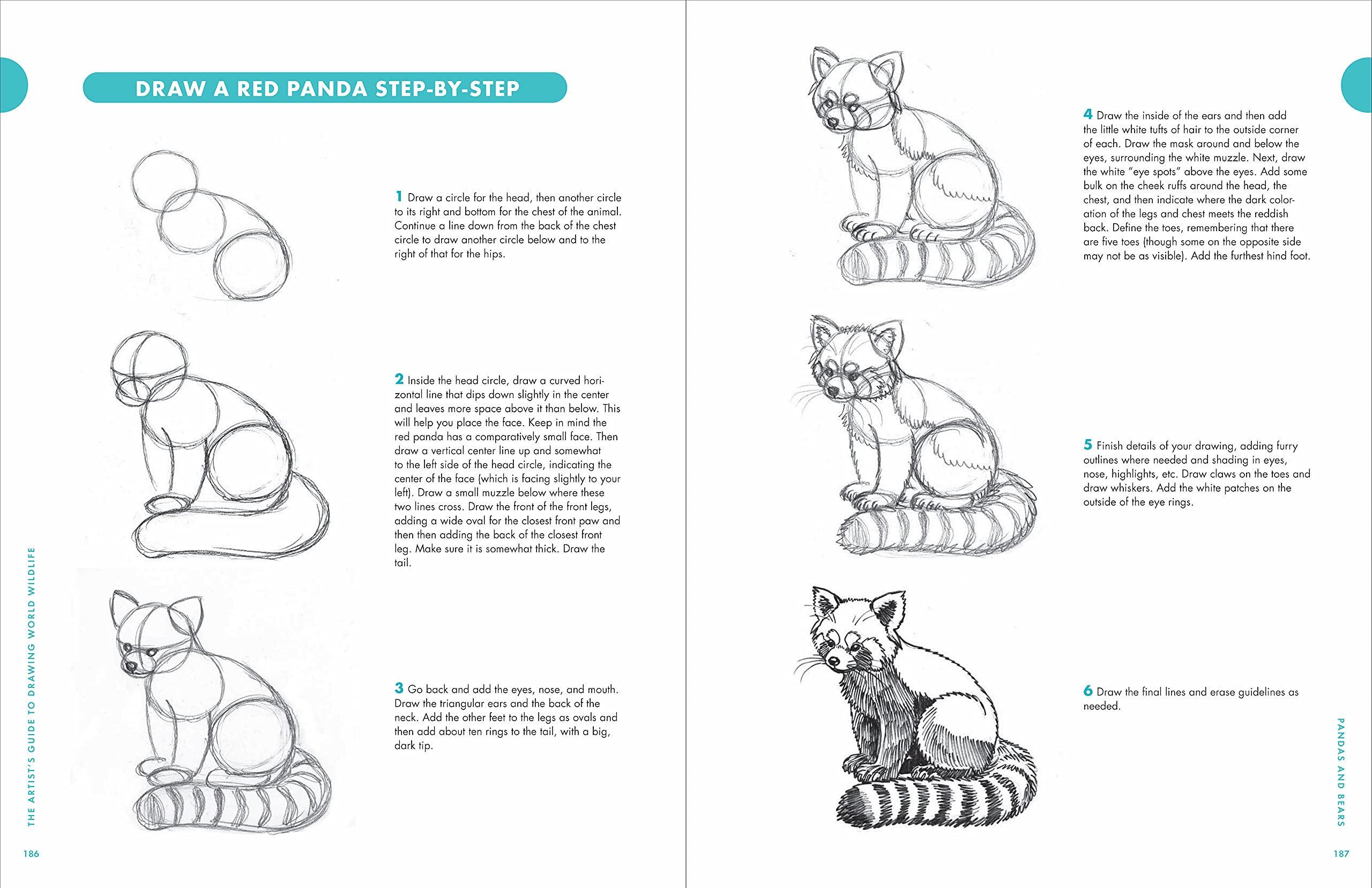 DRAW A RED PANDA STEP-BY-STEP

1 Draw a circle for the head, then another circle to its right and bottom for the chest of the animal. Continue a line down from the back of the chest circle to draw another circle below and to the right of that for the hips.

2 Inside the head circle, draw a curved horizontal line that dips down slightly in the center and leaves more space above it than below. This will help you place the face. Keep in mind the red panda has a comparatively small face. Then draw a vertical center line up and somewhat to the left side of the head circle, indicating the center of the face (which is facing slightly to your left). Draw a small muzzle below where these two lines cross. Draw the front of the front legs, adding a wide oval for the closest front paw and then then adding the back of the closest front leg. Make sure it is somewhat thick. Draw the tail.

3 Go back and add the eyes, nose, and mouth. Draw the triangular ears and the back of the neck. Add the other feet to the legs as ovals and then add about ten rings to the tail, with a big, dark tip.

THE ARTIST'S GUIDE TO DRAWING WORLD WILDLIFE

186

4 Draw the inside of the ears and then add the little white tufts of hair to the outside corner of each. Draw the mask around and below the eyes, surrounding the white muzzle. Next, draw the white "eye spots" above the eyes. Add some bulk on the cheek ruffs around the head, the chest, and then indicate where the dark coloration of the legs and chest meets the reddish back. Define the toes, remembering that there are five toes (though some on the opposite side may not be as visible). Add the furthest hind foot.

5 Finish details of your drawing, adding furry outlines where needed and shading in eyes, nose, highlights, etc. Draw claws on the toes and draw whiskers. Add the white patches on the outside of the eye rings.

6 Draw the final lines and erase guidelines as needed.

PANDAS AND BEARS

187